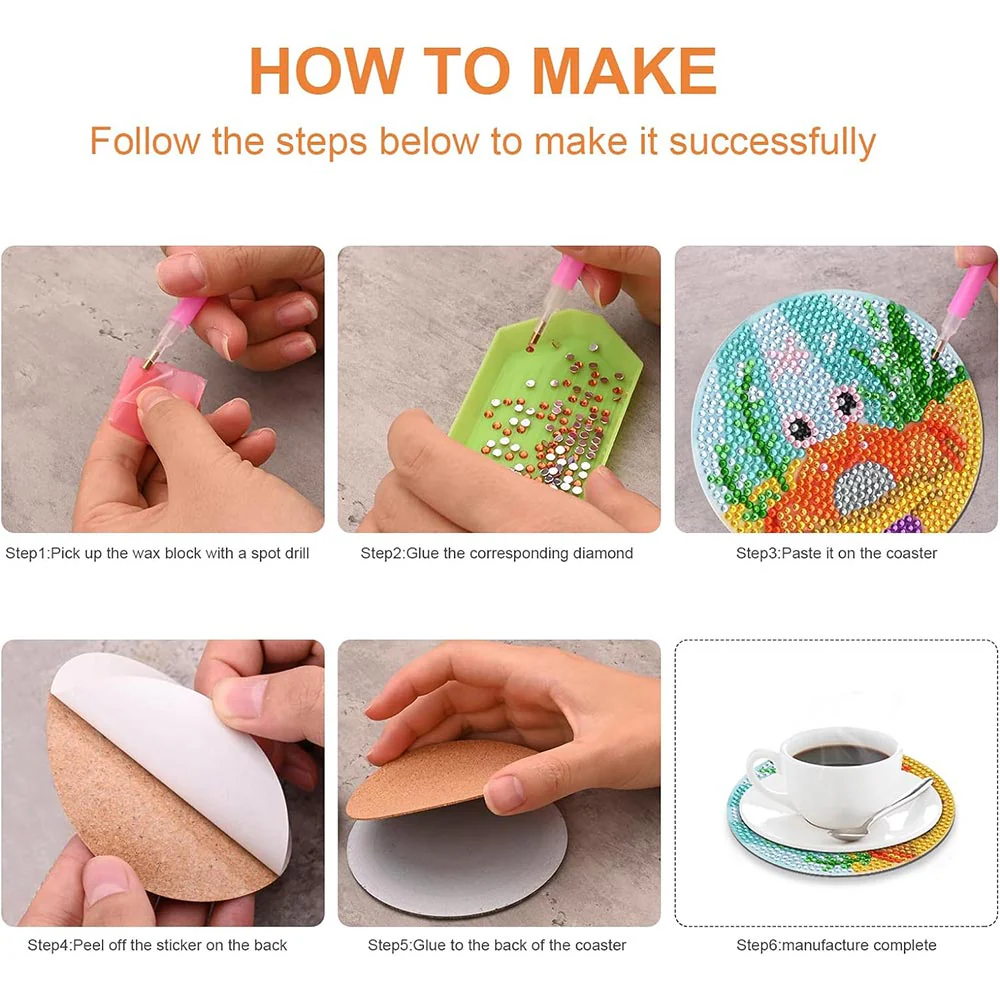 HOW TO MAKE

Follow the steps below to make it successfully

Step1:Pick up the wax block with a spot drill

Step2:Glue the corresponding diamond

Step3:Paste it on the coaster

Step4:Peel off the sticker on the back

Step5:Glue to the back of the coaster

Step6:manufacture complete